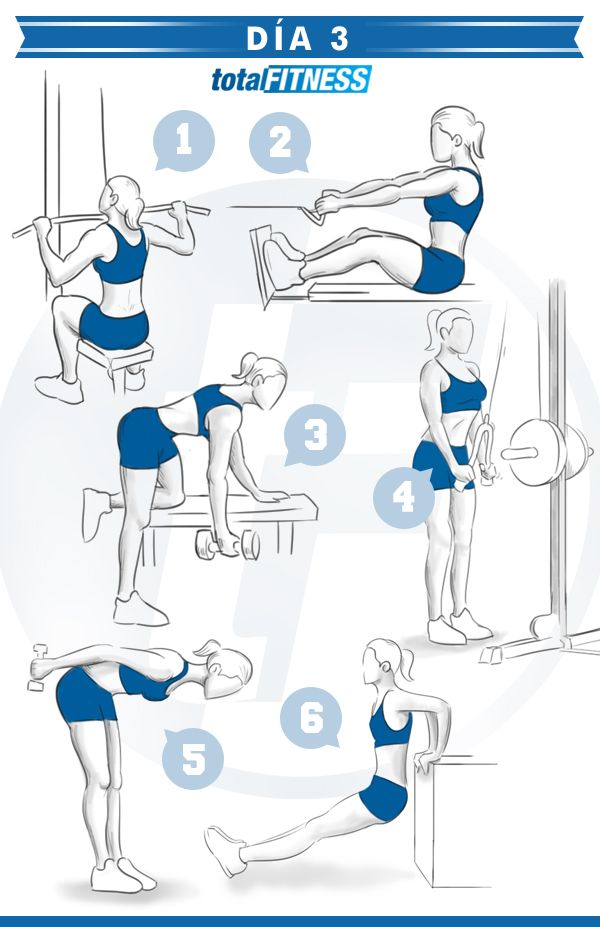 DÍA 3

totalFITNESS

1

2

3

4

5

6